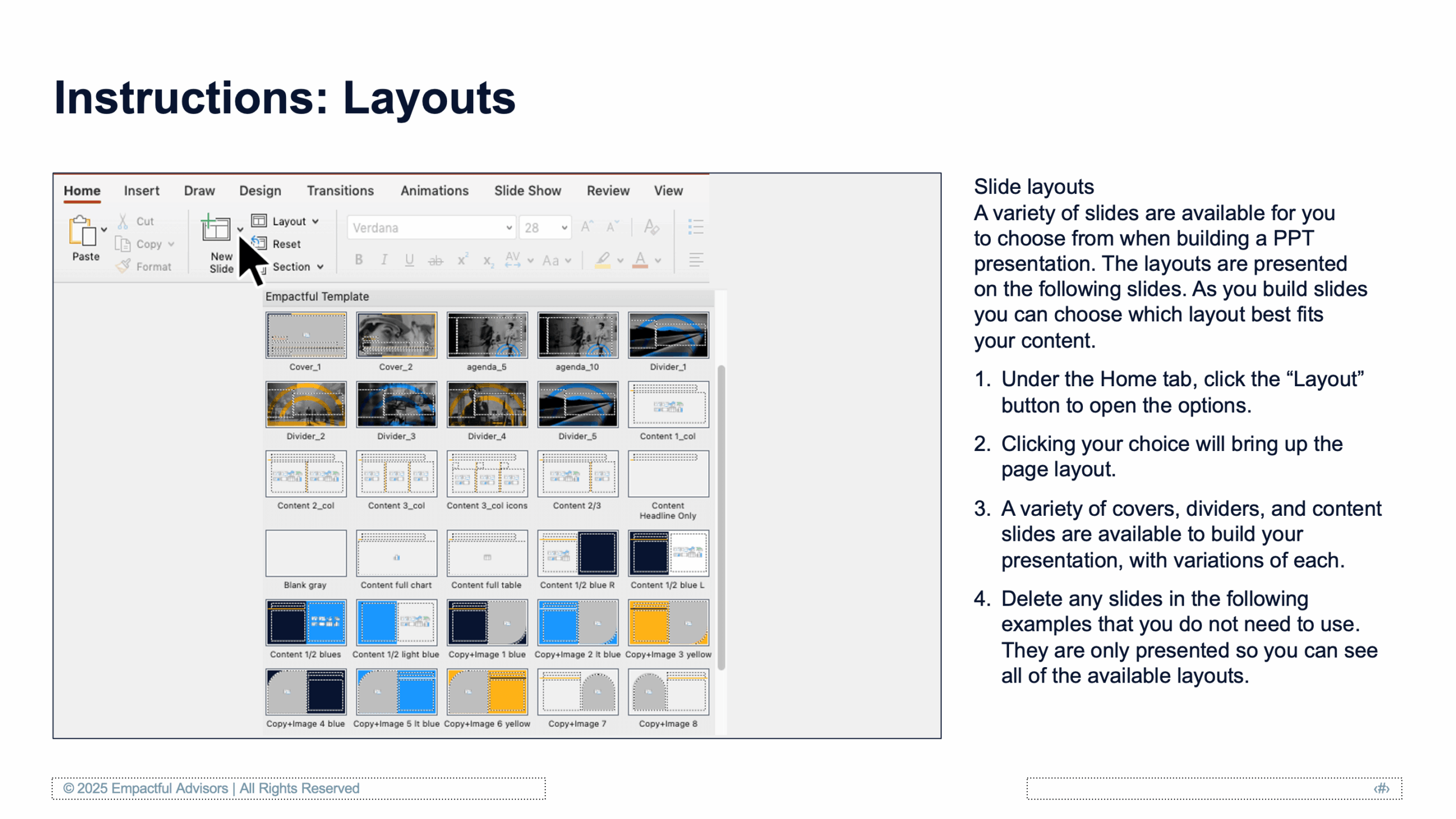 Instructions: Layouts

Home Insert Draw Design Transitions Animations Slide Show Review View

Paste Cut Copy Format New Slide Layout Reset Section Verdana 28

Empactful Template

Cover_1 Cover_2 agenda_5 agenda_10 Divider_1

Divider_2 Divider_3 Divider_4 Divider_5 Content 1_col

Content 2_col Content 3_col Content 3_col icons Content 2/3 Content Headline Only

Blank gray Content full chart Content full table Content 1/2 blue R Content 1/2 blue L

Content 1/2 blues Content 1/2 light blue Copy+Image 1 blue Copy+Image 2 lt blue Copy+Image 3 yellow

Copy+Image 4 blue Copy+Image 5 lt blue Copy+Image 6 yellow Copy+Image 7 Copy+Image 8

Slide layouts
A variety of slides are available for you to choose from when building a PPT presentation. The layouts are presented on the following slides. As you build slides you can choose which layout best fits your content.

1. Under the Home tab, click the “Layout” button to open the options.
2. Clicking your choice will bring up the page layout.
3. A variety of covers, dividers, and content slides are available to build your presentation, with variations of each.
4. Delete any slides in the following examples that you do not need to use. They are only presented so you can see all of the available layouts.

© 2025 Empactful Advisors | All Rights Reserved

‹#›